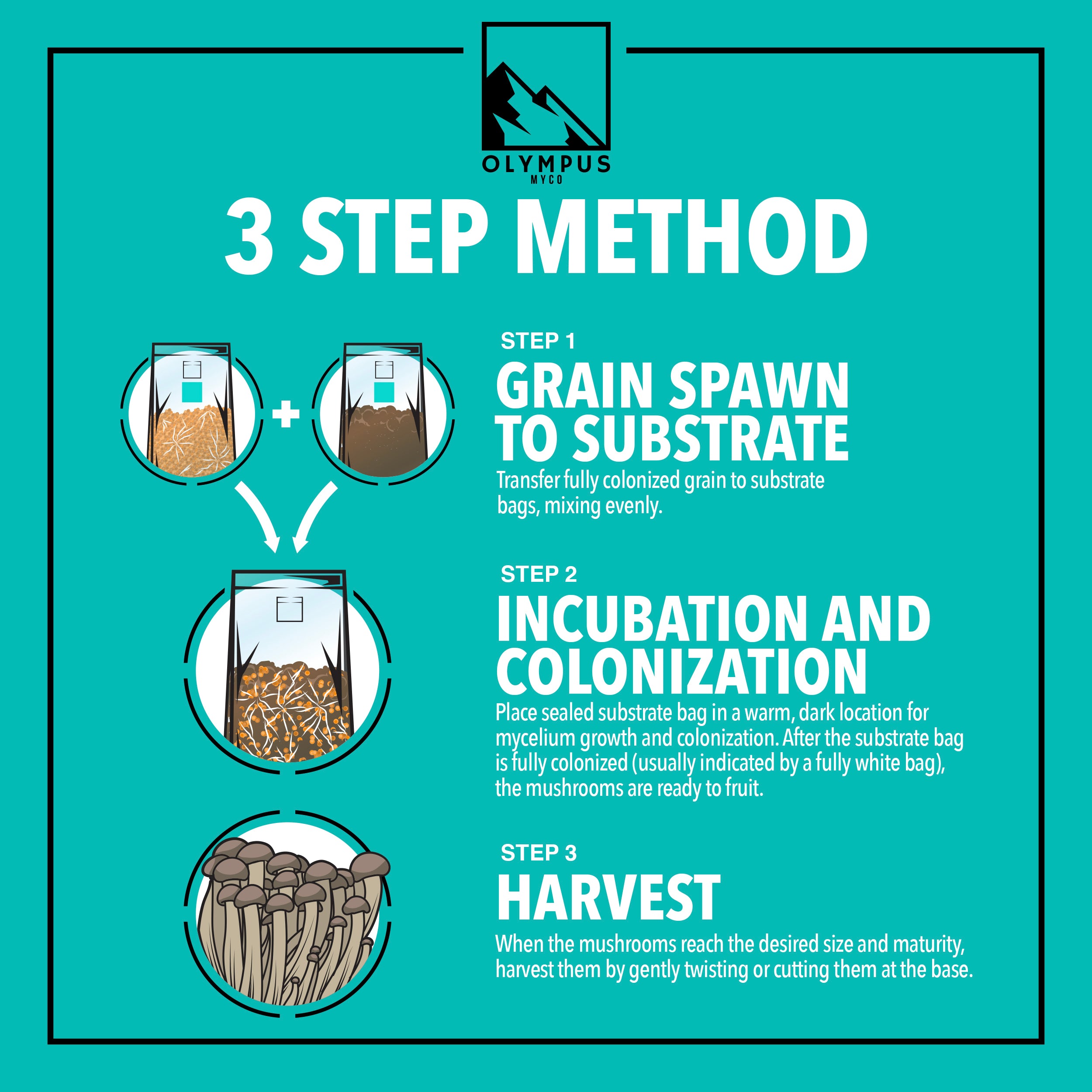 OLYMPUS
MYCO

3 STEP METHOD

+

STEP 1
GRAIN SPAWN TO SUBSTRATE
Transfer fully colonized grain to substrate bags, mixing evenly.

STEP 2
INCUBATION AND COLONIZATION
Place sealed substrate bag in a warm, dark location for mycelium growth and colonization. After the substrate bag is fully colonized (usually indicated by a fully white bag), the mushrooms are ready to fruit.

STEP 3
HARVEST
When the mushrooms reach the desired size and maturity, harvest them by gently twisting or cutting them at the base.